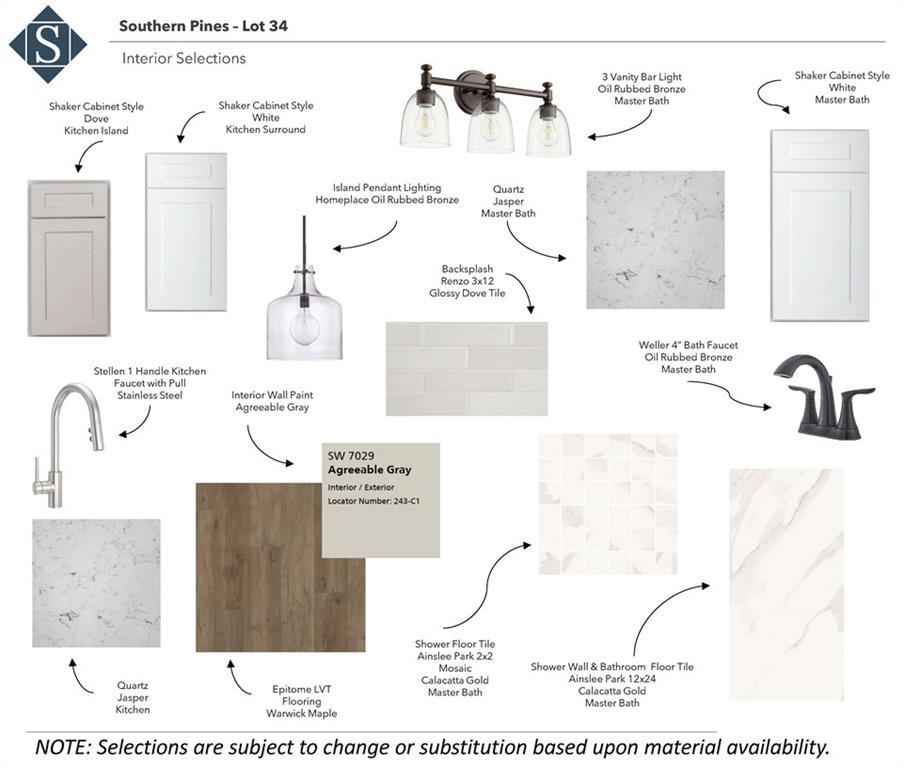 S

Southern Pines – Lot 34

Interior Selections

Shaker Cabinet Style
Dove
Kitchen Island

Shaker Cabinet Style
White
Kitchen Surround

3 Vanity Bar Light
Oil Rubbed Bronze
Master Bath

Shaker Cabinet Style
White
Master Bath

Island Pendant Lighting
Homeplace Oil Rubbed Bronze

Quartz
Jasper
Master Bath

Backsplash
Renzo 3x12
Glossy Dove Tile

Weller 4" Bath Faucet
Oil Rubbed Bronze
Master Bath

Stellen 1 Handle Kitchen
Faucet with Pull
Stainless Steel

Interior Wall Paint
Agreeable Gray

SW 7029
Agreeable Gray
Interior / Exterior
Locator Number: 243-C1

Quartz
Jasper
Kitchen

Epitome LVT
Flooring
Warwick Maple

Shower Floor Tile
Ainslee Park 2x2
Mosaic
Calacatta Gold
Master Bath

Shower Wall & Bathroom Floor Tile
Ainslee Park 12x24
Calacatta Gold
Master Bath

NOTE: Selections are subject to change or substitution based upon material availability.