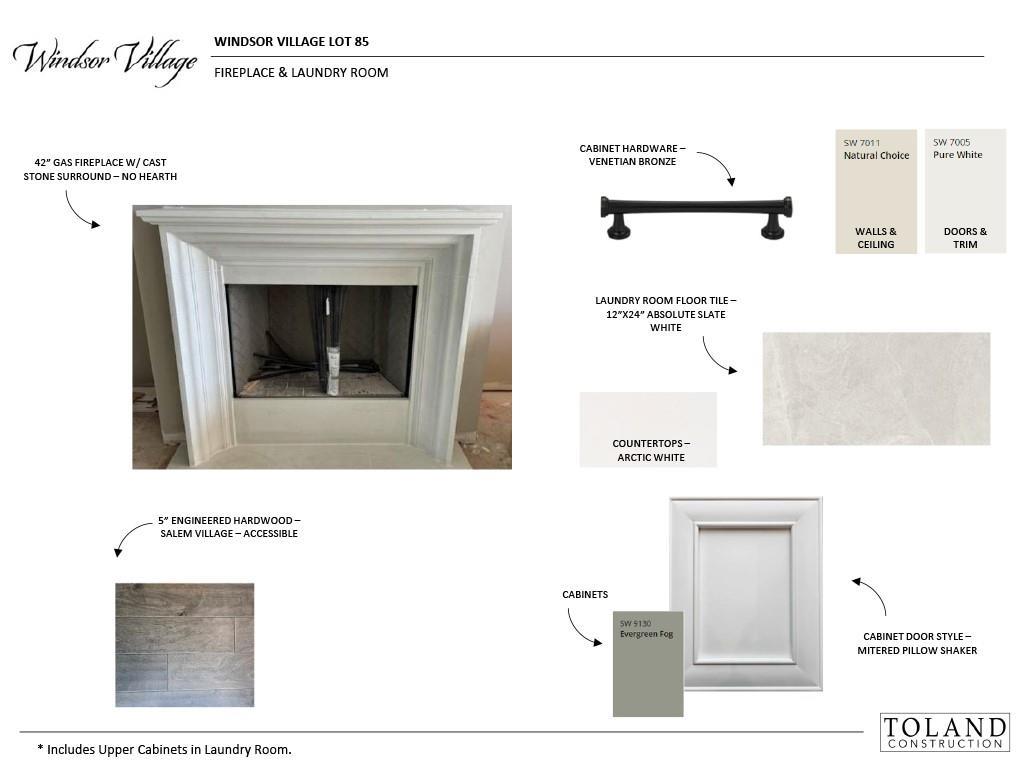 Windsor Village

WINDSOR VILLAGE LOT 85

FIREPLACE & LAUNDRY ROOM

42" GAS FIREPLACE W/ CAST STONE SURROUND – NO HEARTH

CABINET HARDWARE – VENETIAN BRONZE

SW 7011 Natural Choice

WALLS & CEILING

SW 7005 Pure White

DOORS & TRIM

LAUNDRY ROOM FLOOR TILE – 12"X24" ABSOLUTE SLATE WHITE

COUNTERTOPS – ARCTIC WHITE

5" ENGINEERED HARDWOOD – SALEM VILLAGE – ACCESSIBLE

CABINETS

SW 9130 Evergreen Fog

CABINET DOOR STYLE – MITERED PILLOW SHAKER

* Includes Upper Cabinets in Laundry Room.

TOLAND CONSTRUCTION